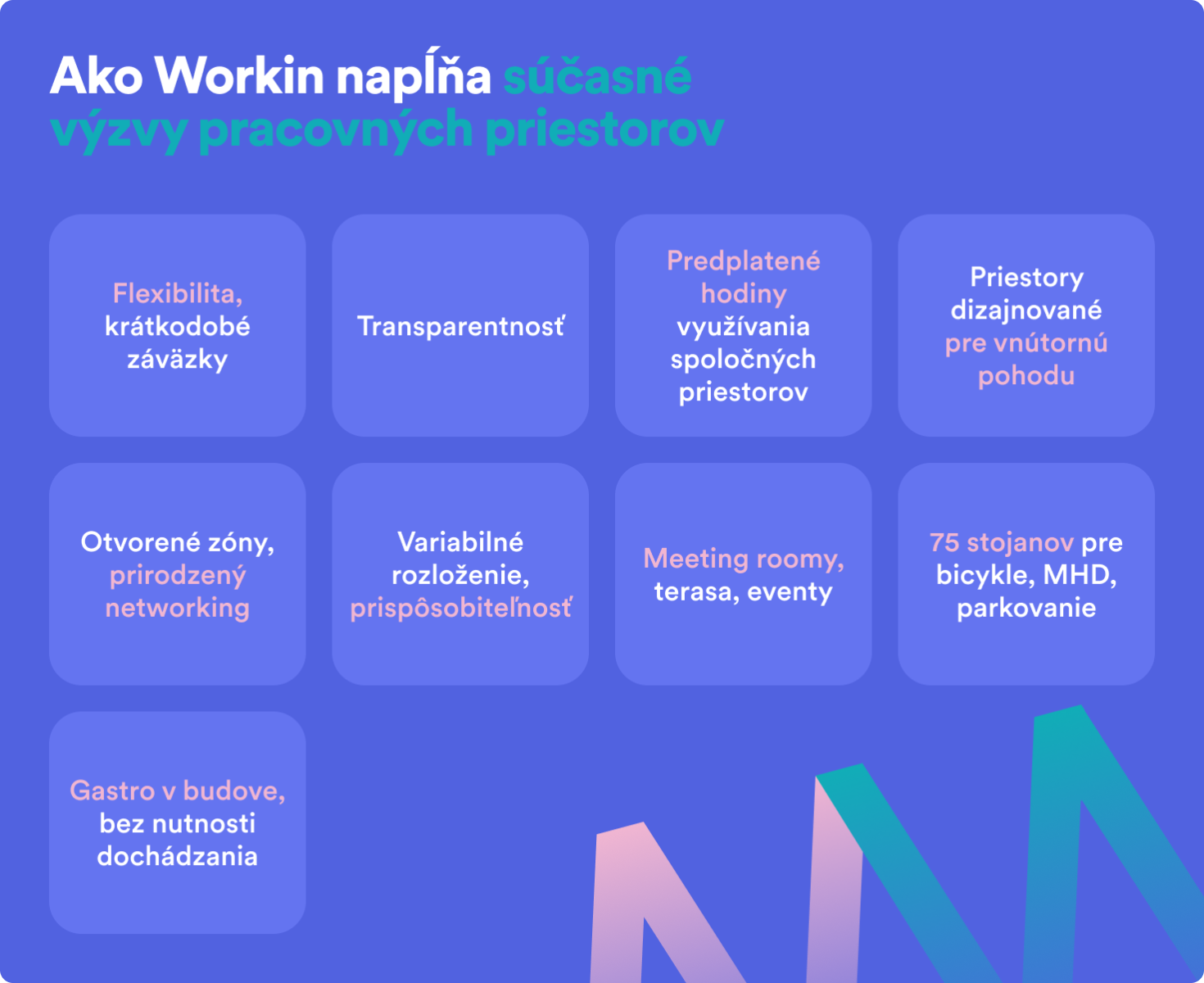 Ako Workin napĺňa súčasné výzvy pracovných priestorov

Flexibilita, krátkodobé záväzky

Transparentnosť

Predplatené hodiny využívania spoločných priestorov

Priestory dizajnované pre vnútornú pohodu

Otvorené zóny, prirodzený networking

Variabilné rozloženie, prispôsobiteľnosť

Meeting roomy, terasa, eventy

75 stojanov pre bicykle, MHD, parkovanie

Gastro v budove, bez nutnosti dochádzania